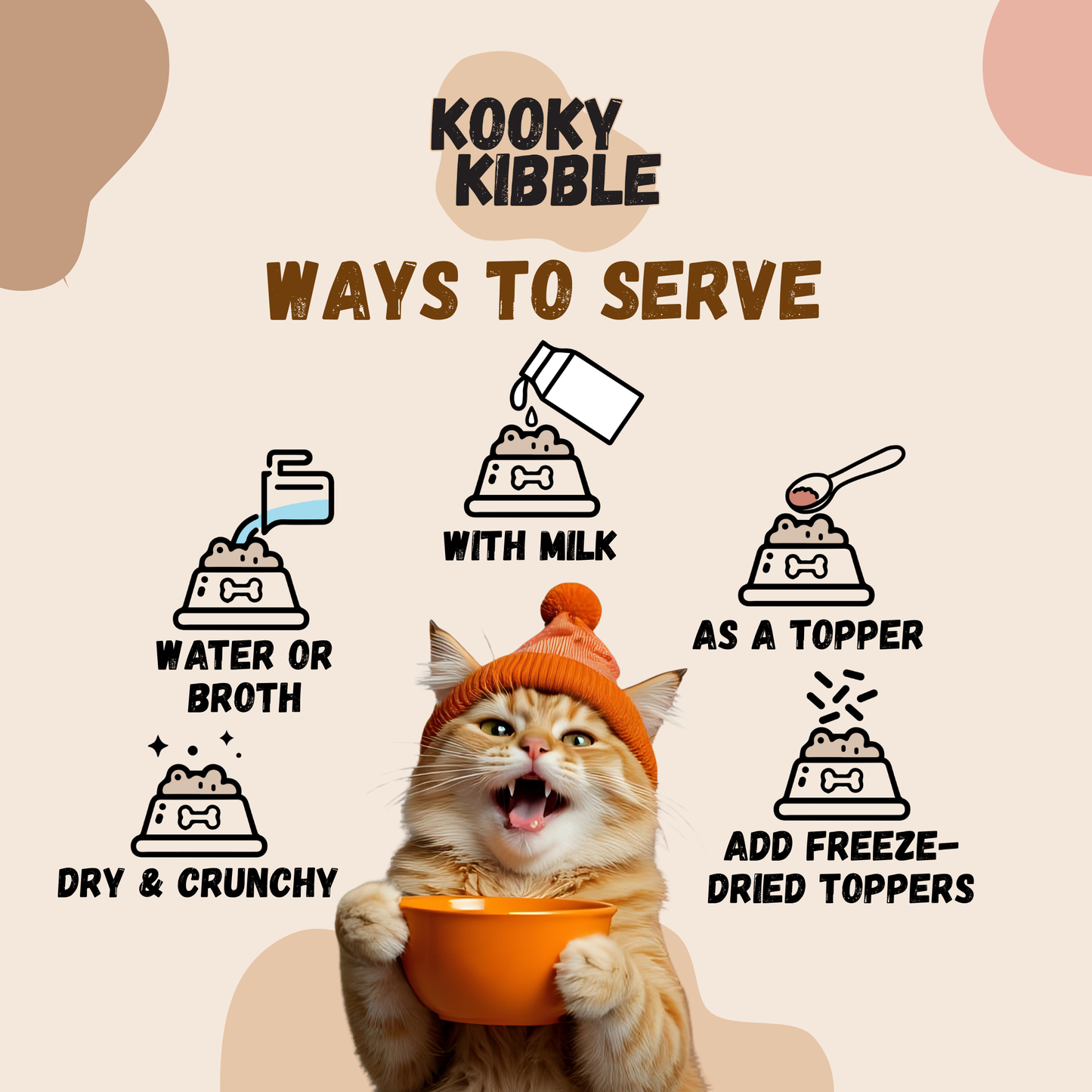 KOOKY KIBBLE

WAYS TO SERVE

WITH MILK

WATER OR BROTH

AS A TOPPER

DRY & CRUNCHY

ADD FREEZE-DRIED TOPPERS