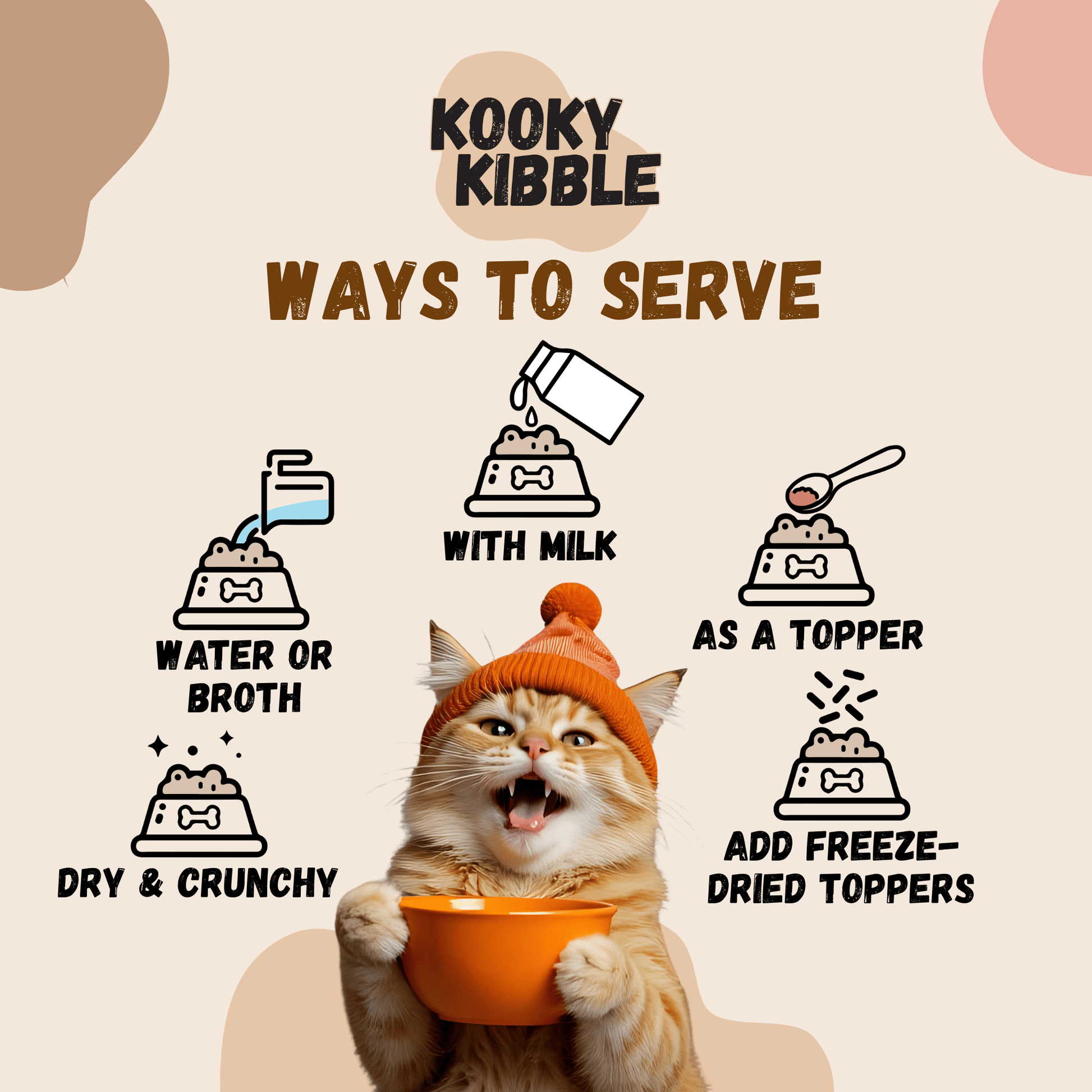 KOOKY KIBBLE

WAYS TO SERVE

WITH MILK

WATER OR BROTH

AS A TOPPER

DRY & CRUNCHY

ADD FREEZE-DRIED TOPPERS