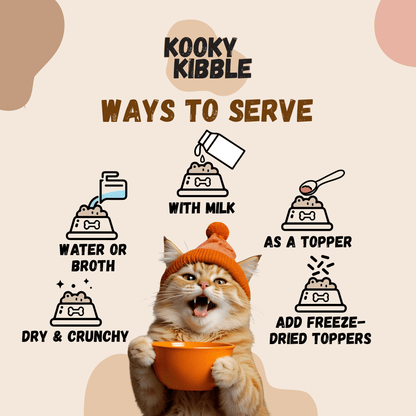 KOOKY KIBBLE

WAYS TO SERVE

WITH MILK

WATER OR BROTH

AS A TOPPER

DRY & CRUNCHY

ADD FREEZE-DRIED TOPPERS